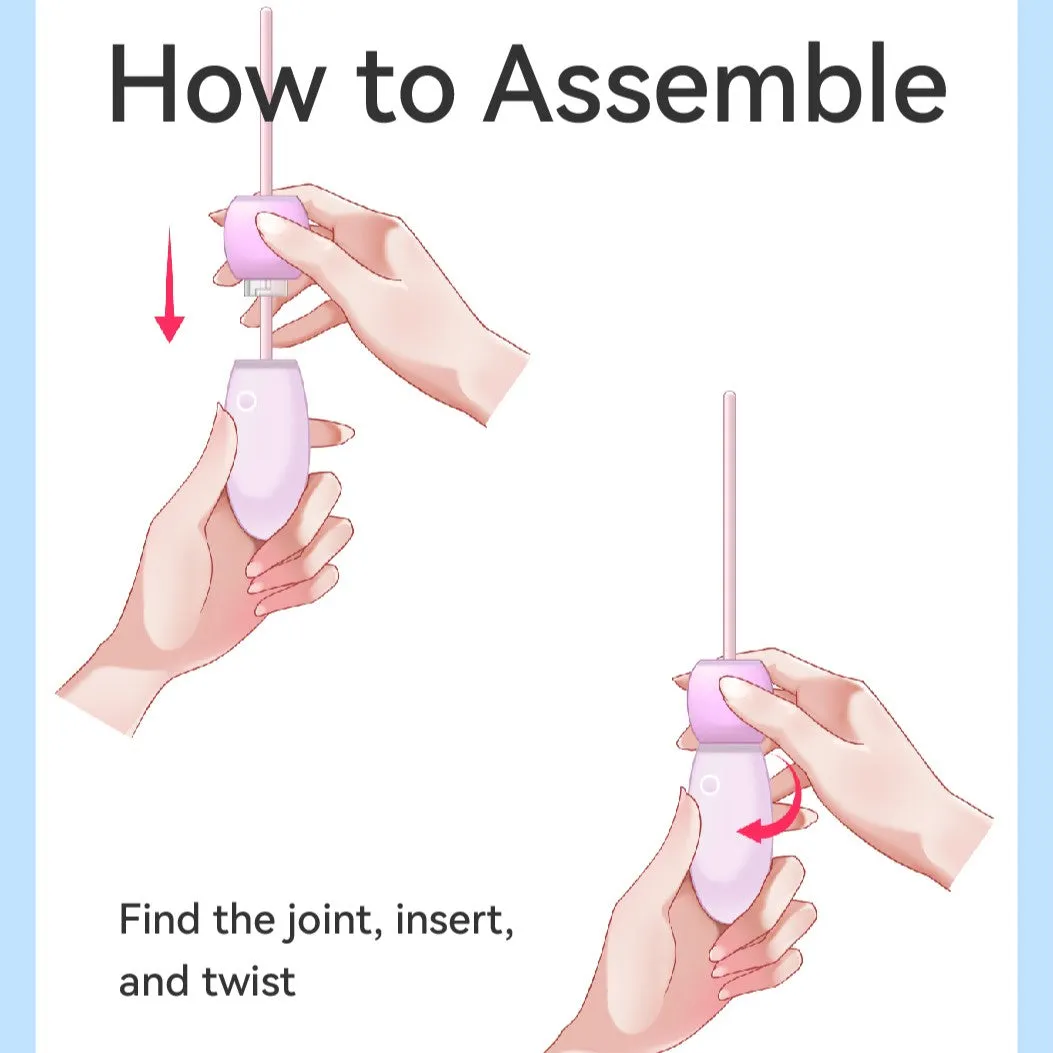 How to Assemble

Find the joint, insert, and twist